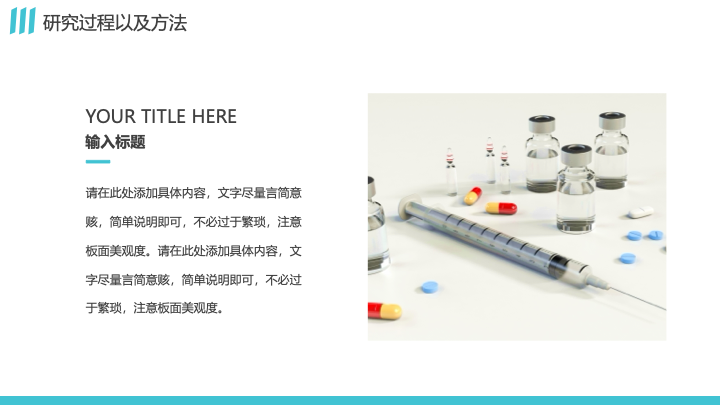 研究过程以及方法

YOUR TITLE HERE
输入标题

请在此处添加具体内容，文字尽量言简意赅，简单说明即可，不必过于繁琐，注意板面美观度。请在此处添加具体内容，文字尽量言简意赅，简单说明即可，不必过于繁琐，注意板面美观度。